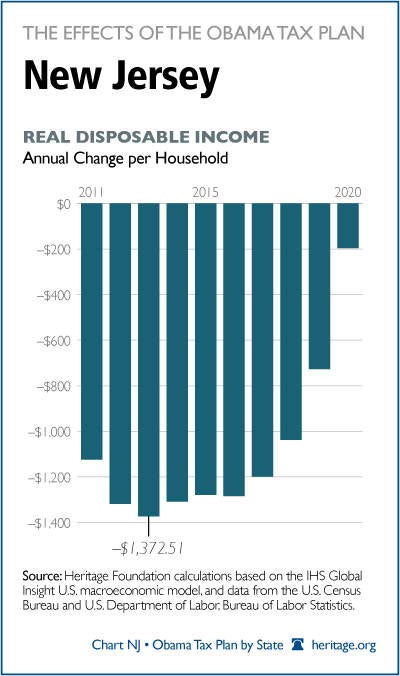 THE EFFECTS OF THE OBAMA TAX PLAN

New Jersey

REAL DISPOSABLE INCOME

Annual Change per Household

2011

2015

2020

$0

–$200

–$400

–$600

–$800

–$1,000

–$1,200

–$1,400

–$1,372.51

Source: Heritage Foundation calculations based on the IHS Global Insight U.S. macroeconomic model, and data from the U.S. Census Bureau and U.S. Department of Labor, Bureau of Labor Statistics.

Chart NJ • Obama Tax Plan by State heritage.org